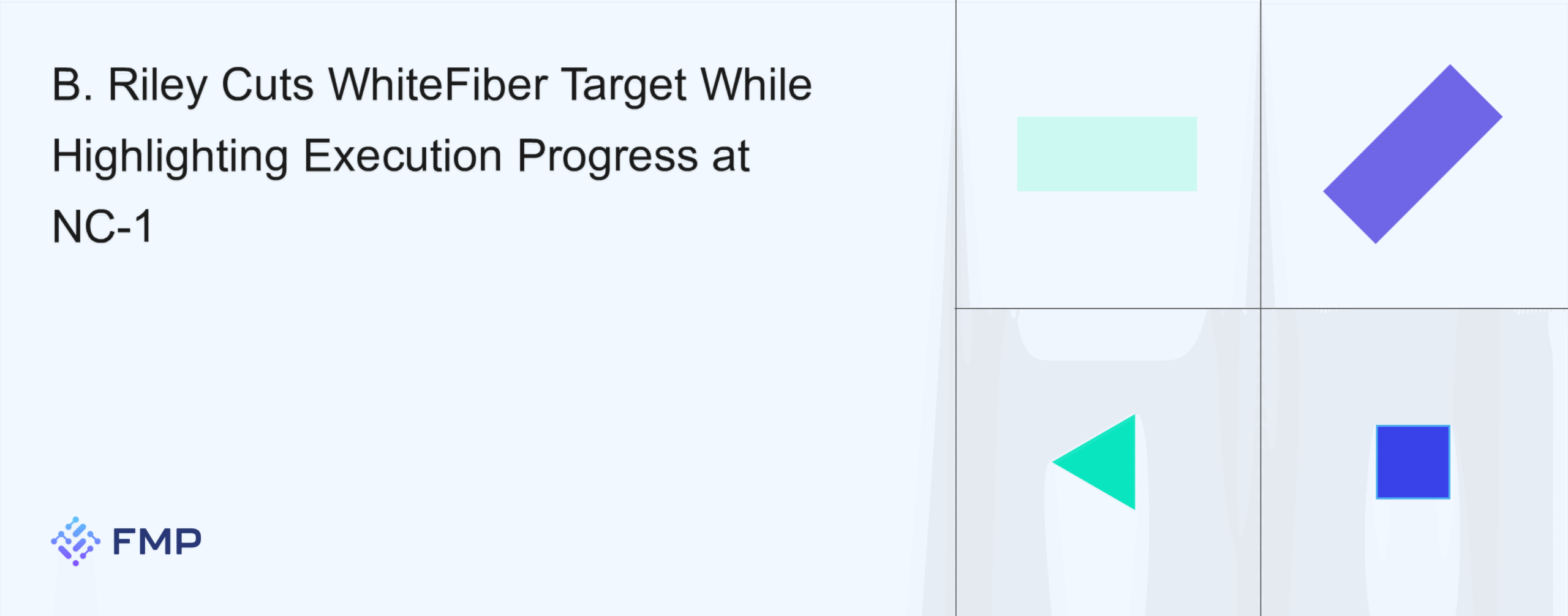 B. Riley Cuts WhiteFiber Target While Highlighting Execution Progress at NC-1

FMP