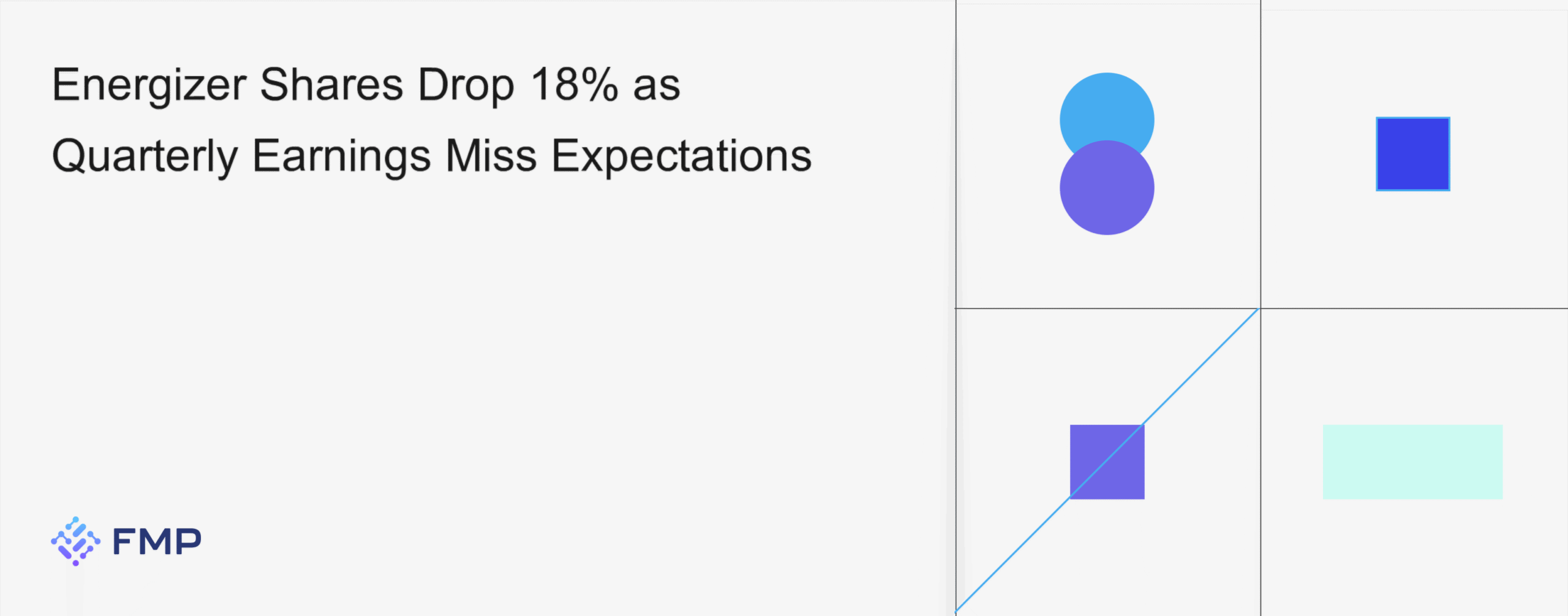 Energizer Shares Drop 18% as Quarterly Earnings Miss Expectations

FMP