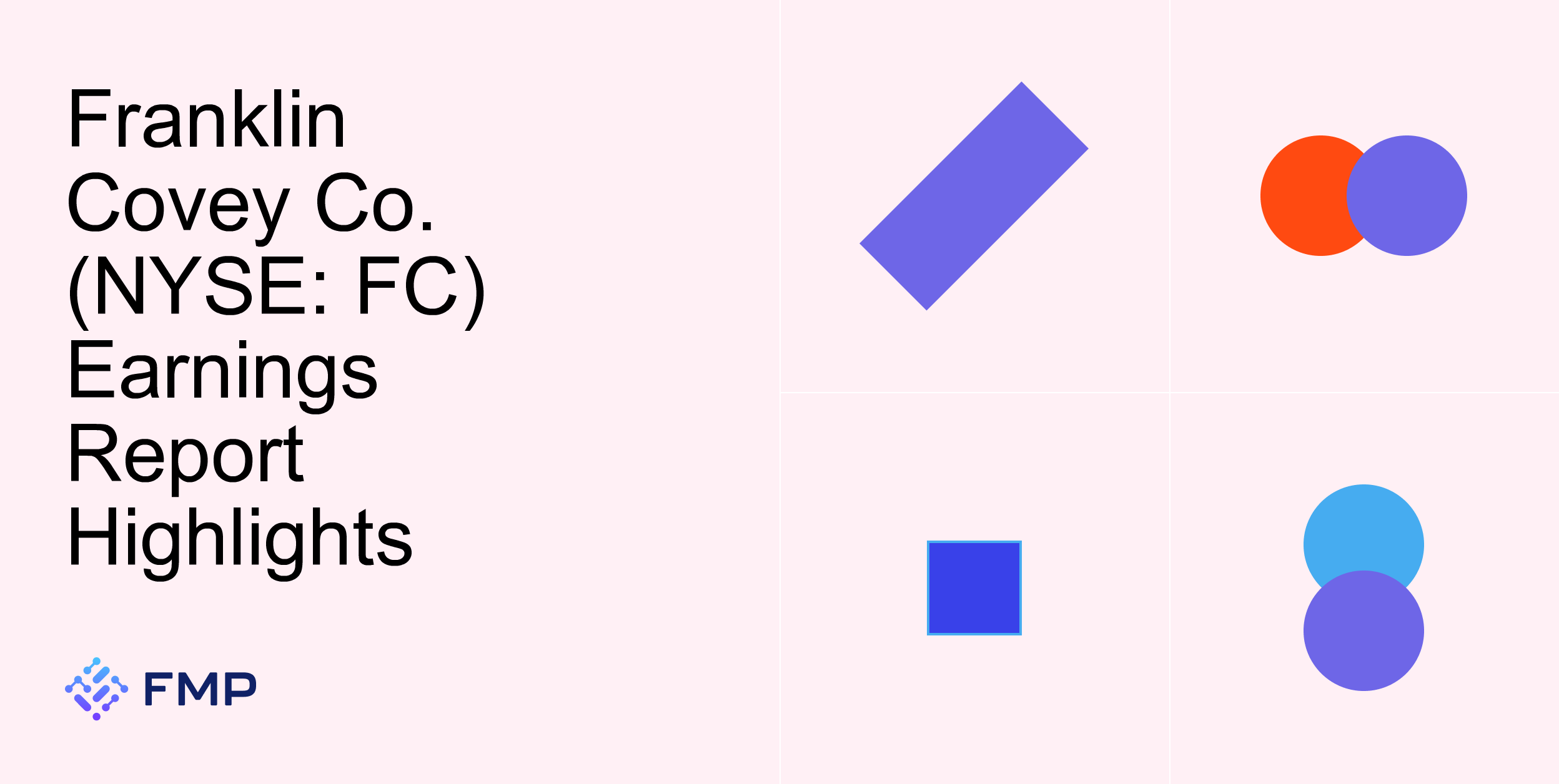 Franklin Covey Co. (NYSE: FC) Earnings Report Highlights

FMP